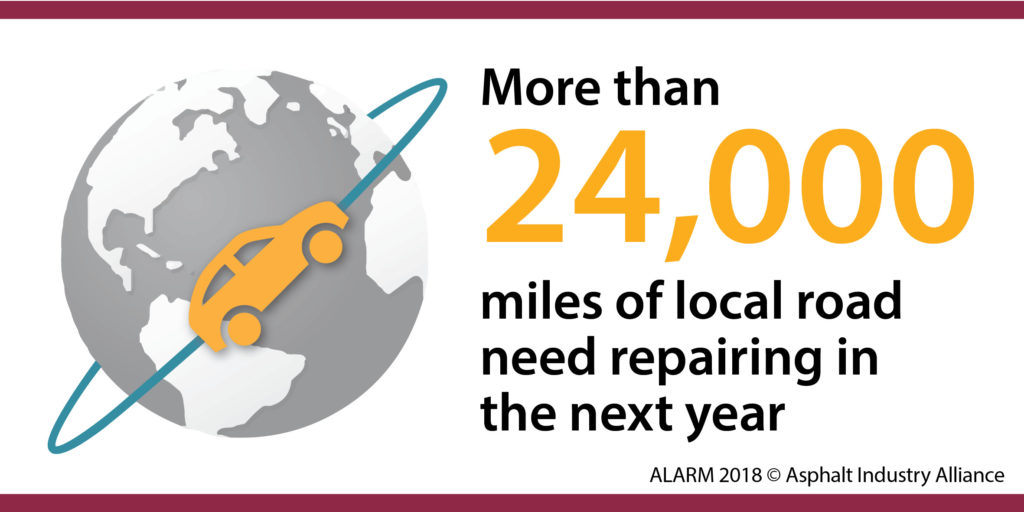 More than
24,000
miles of local road need repairing in the next year

ALARM 2018 © Asphalt Industry Alliance